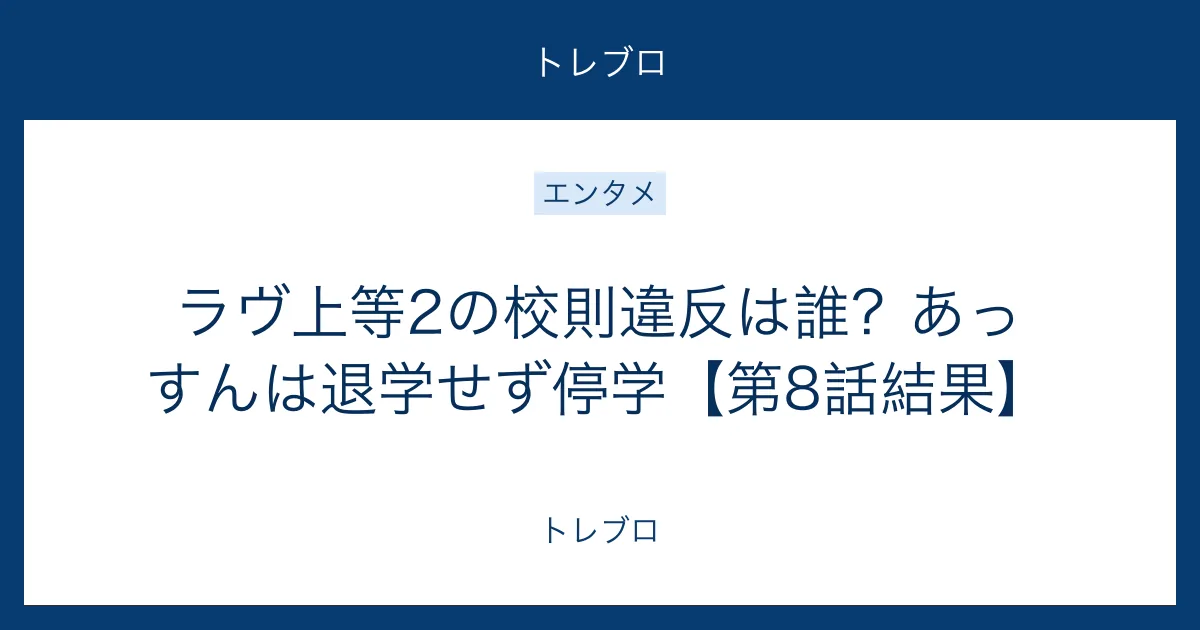 トレブロ

エンタメ

ラヴ上等2の校則違反は誰? あっすんは退学せず停学【第8話結果】

トレブロ