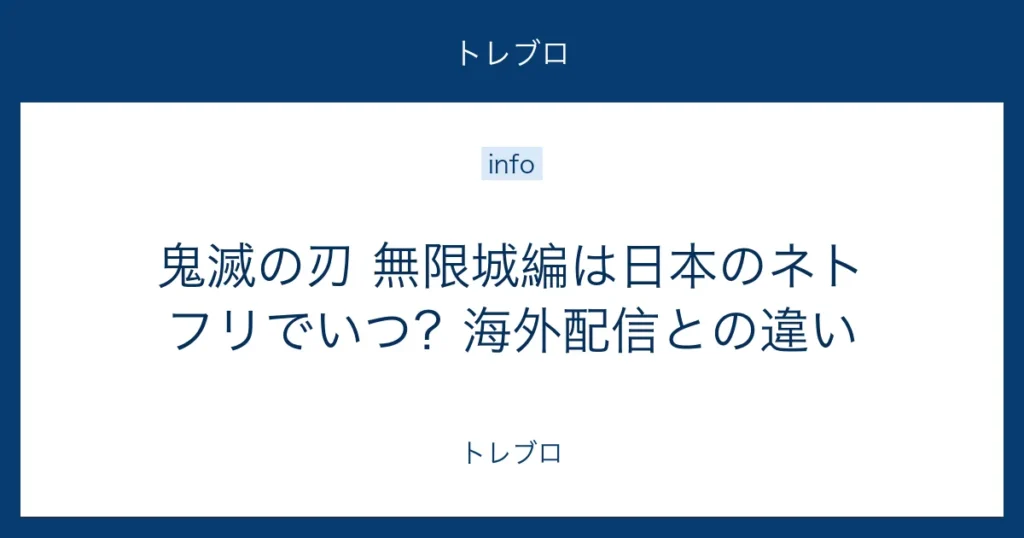 トレブロ

info

鬼滅の刃 無限城編は日本のネトフリでいつ? 海外配信との違い

トレブロ